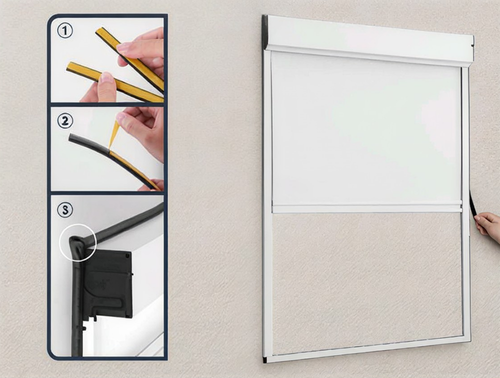 1

2

S